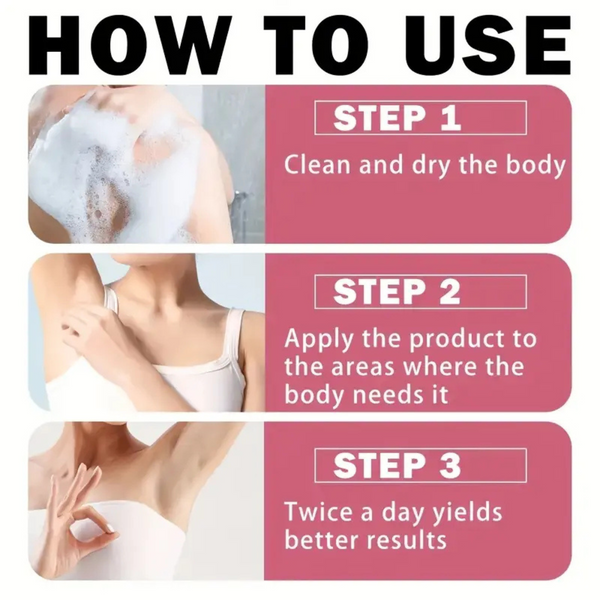 HOW TO USE

STEP 1

Clean and dry the body

STEP 2

Apply the product to the areas where the body needs it

STEP 3

Twice a day yields better results