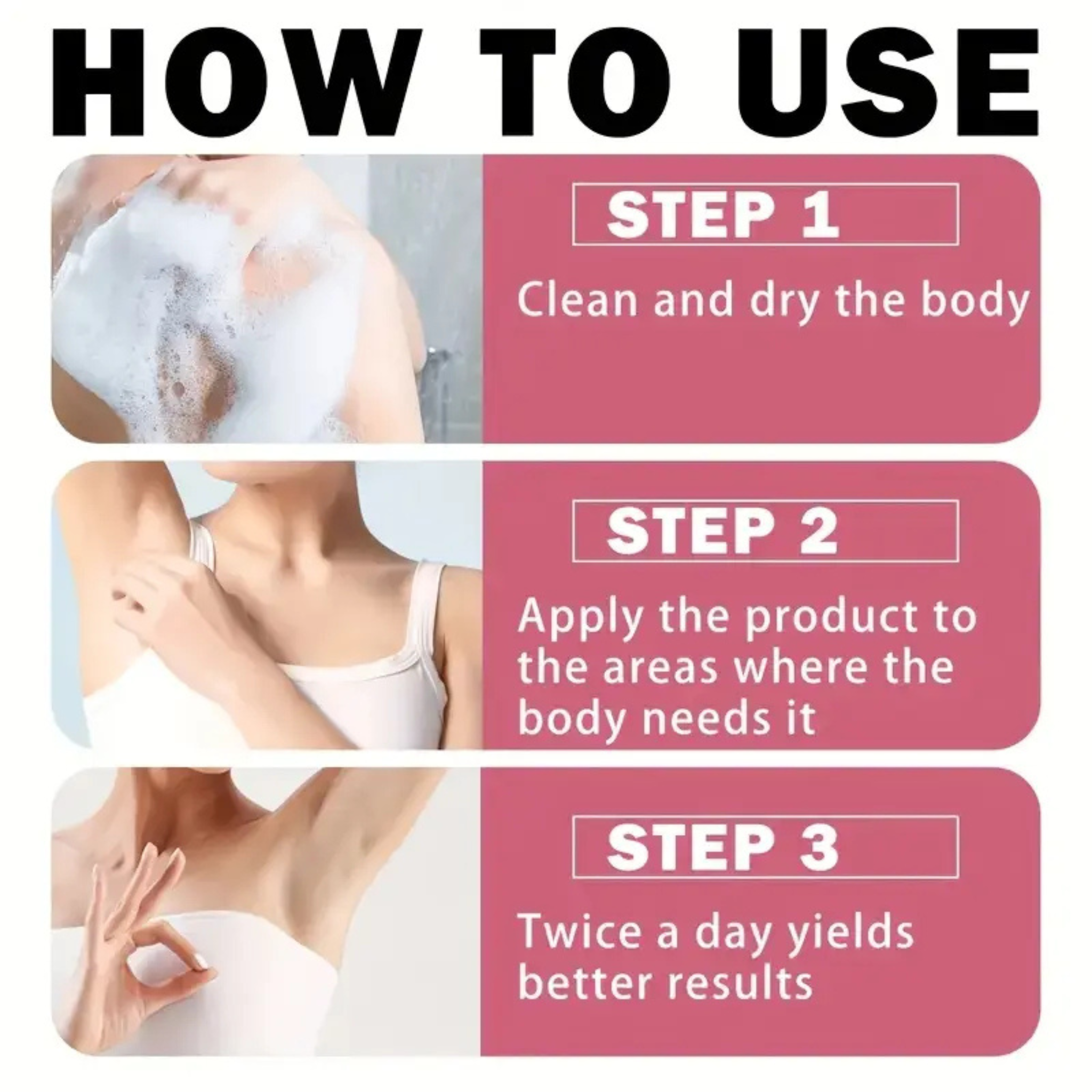 HOW TO USE

STEP 1

Clean and dry the body

STEP 2

Apply the product to the areas where the body needs it

STEP 3

Twice a day yields better results